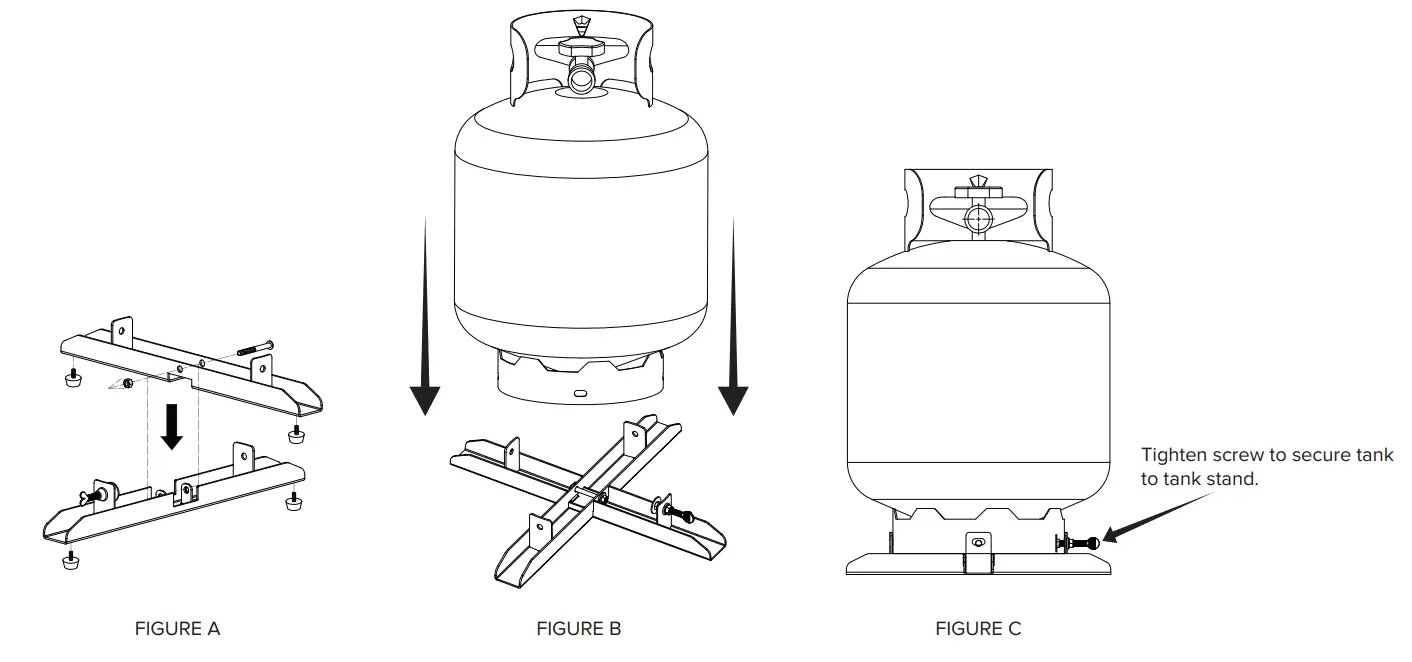 Tighten screw to secure tank to tank stand.

FIGURE A

FIGURE B

FIGURE C