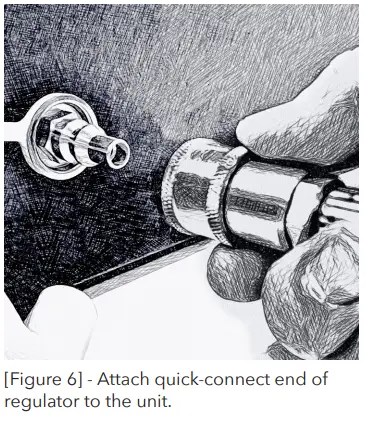 [Figure 6] - Attach quick-connect end of regulator to the unit.