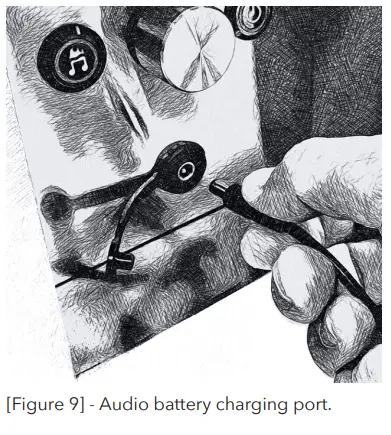 [Figure 9] - Audio battery charging port.