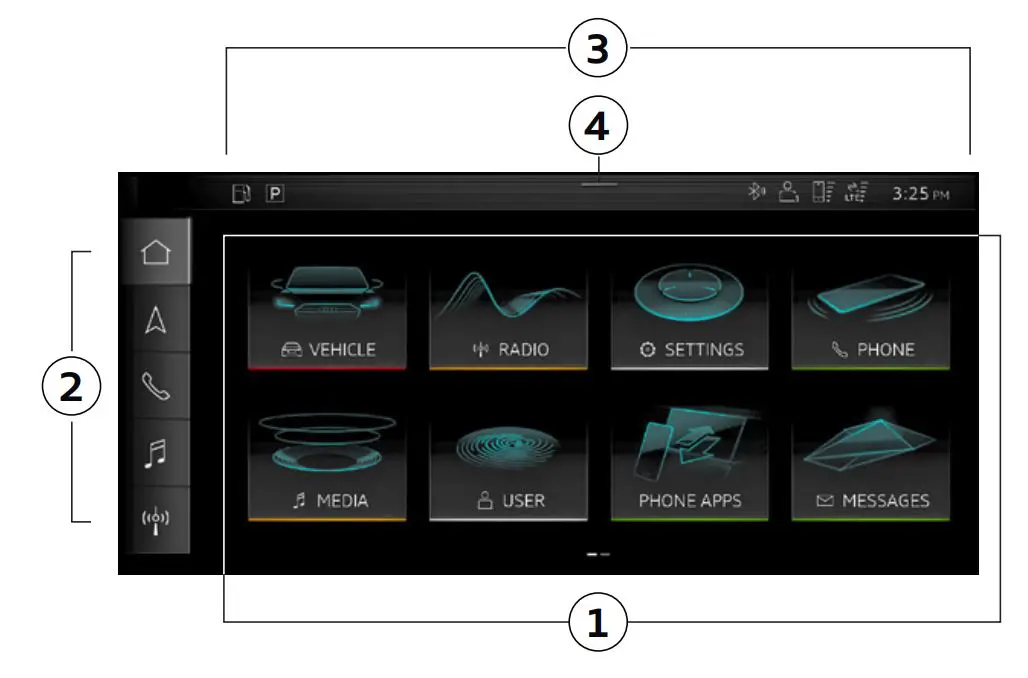 3

4

P

LTE

3:25 PM

2

VEHICLE

RADIO

SETTINGS

PHONE

MEDIA

USER

PHONE APPS

MESSAGES

1