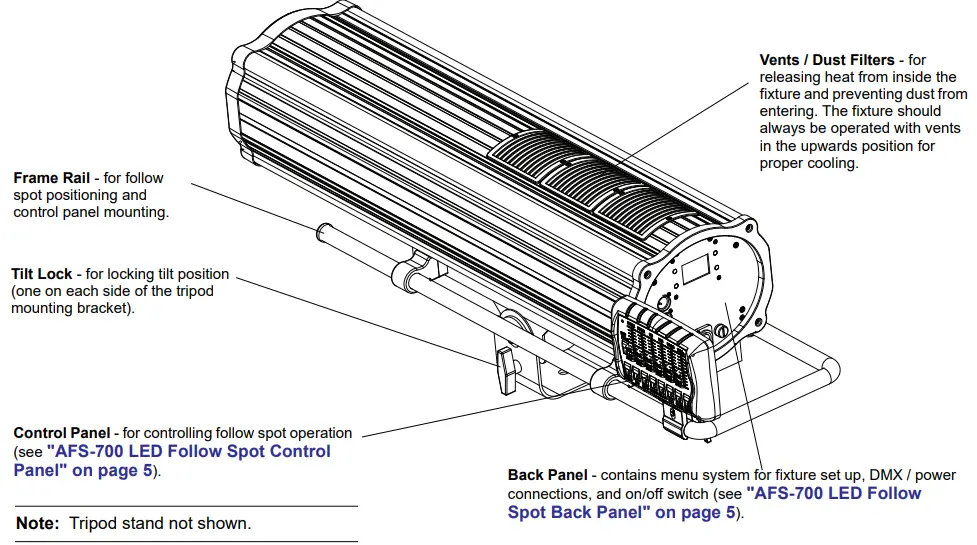 Vents / Dust Filters - for releasing heat from inside the fixture and preventing dust from entering. The fixture should always be operated with vents in the upwards position for proper cooling.

Frame Rail - for follow spot positioning and control panel mounting.

Tilt Lock - for locking tilt position (one on each side of the tripod mounting bracket).

Control Panel - for controlling follow spot operation (see "AFS-700 LED Follow Spot Control Panel" on page 5).

Back Panel - contains menu system for fixture set up, DMX / power connections, and on/off switch (see "AFS-700 LED Follow Spot Back Panel" on page 5).

Note: Tripod stand not shown.