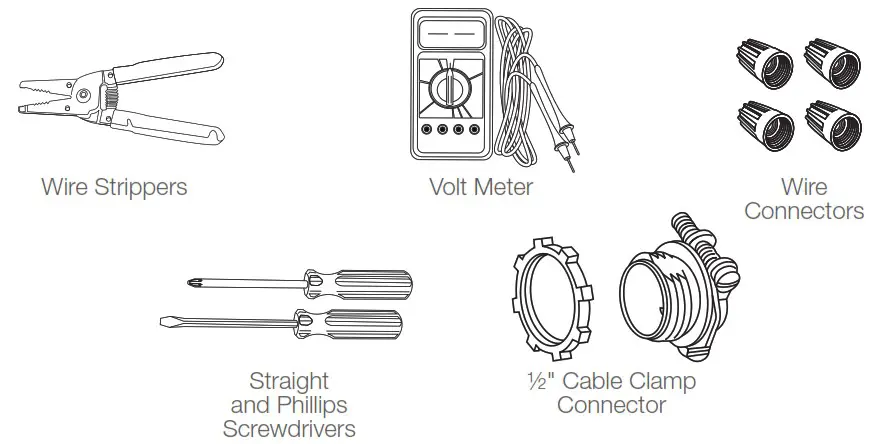 Wire Strippers

Volt Meter

Wire Connectors

Straight and Phillips Screwdrivers

½" Cable Clamp Connector