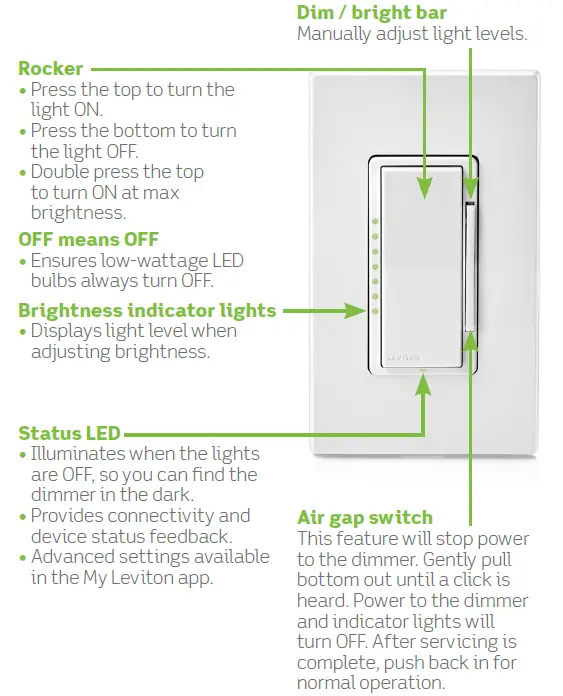 Dim / bright bar
Manually adjust light levels.

Rocker
• Press the top to turn the light ON.
• Press the bottom to turn the light OFF.
• Double press the top to turn ON at max brightness.

OFF means OFF
• Ensures low-wattage LED bulbs always turn OFF.

Brightness indicator lights
• Displays light level when adjusting brightness.

LEVITON

Status LED
• Illuminates when the lights are OFF, so you can find the dimmer in the dark.
• Provides connectivity and device status feedback.
• Advanced settings available in the My Leviton app.

Air gap switch
This feature will stop power to the dimmer. Gently pull bottom out until a click is heard. Power to the dimmer and indicator lights will turn OFF. After servicing is complete, push back in for normal operation.