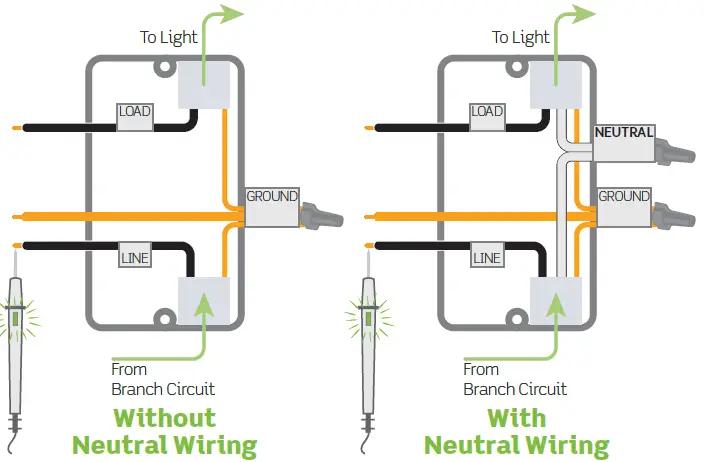 To Light

LOAD

GROUND

LINE

From
Branch Circuit

Without
Neutral Wiring

To Light

LOAD

NEUTRAL

GROUND

LINE

From
Branch Circuit

With
Neutral Wiring