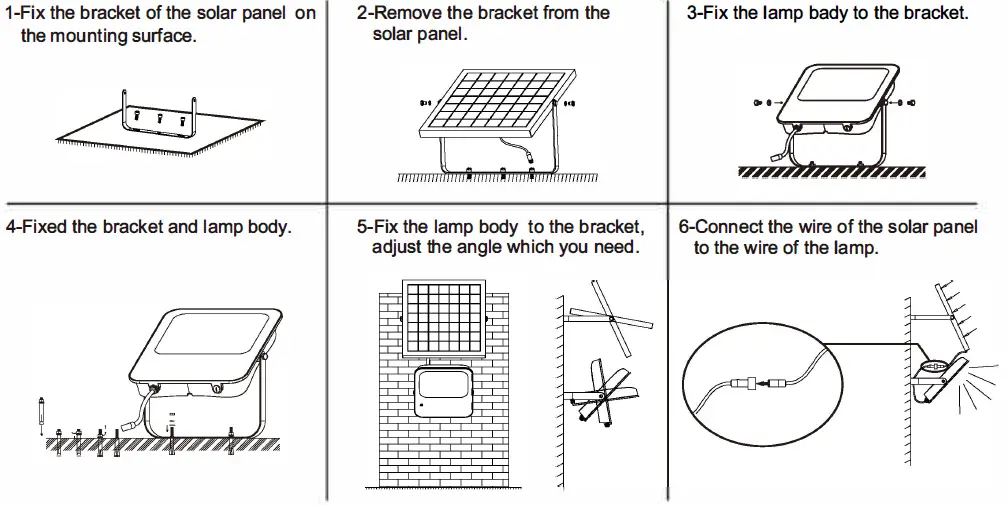 1-Fix the bracket of the solar panel on the mounting surface.

2-Remove the bracket from the solar panel.

3-Fix the lamp bady to the bracket.

4-Fixed the bracket and lamp body.

5-Fix the lamp body to the bracket, adjust the angle which you need.

6-Connect the wire of the solar panel to the wire of the lamp.