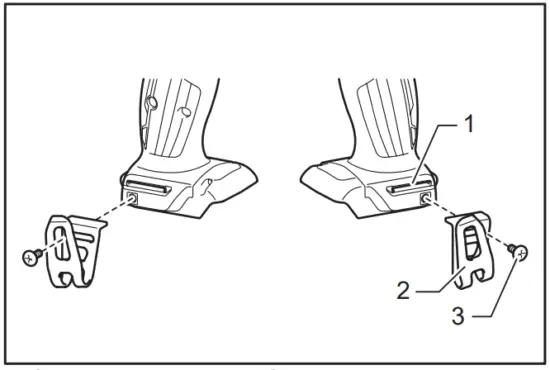 1
2
3