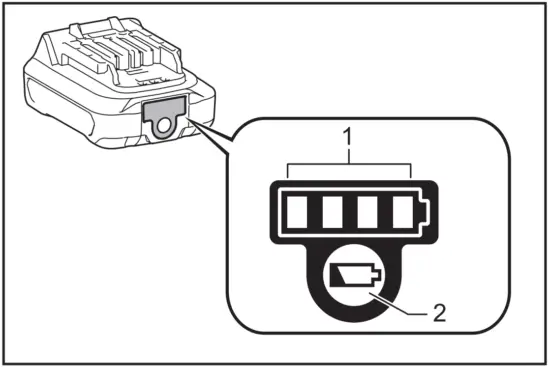 1

2