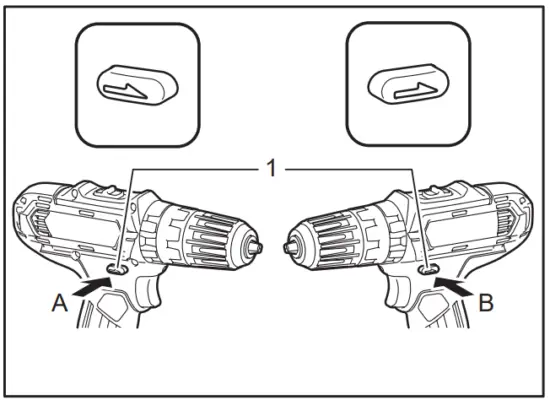 1

A

B