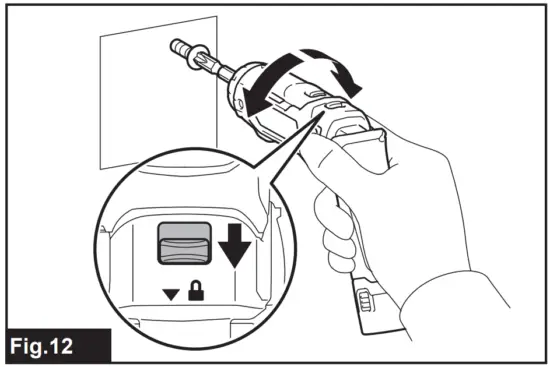 Fig.12