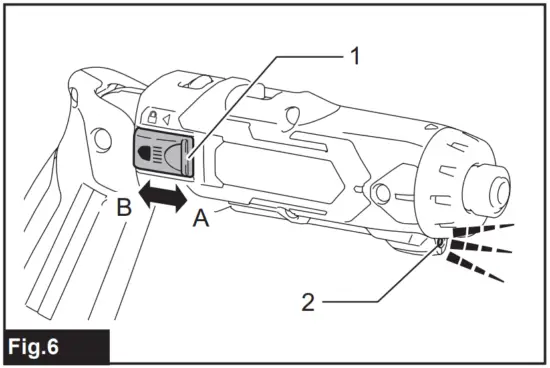 1

B

A

2

Fig.6