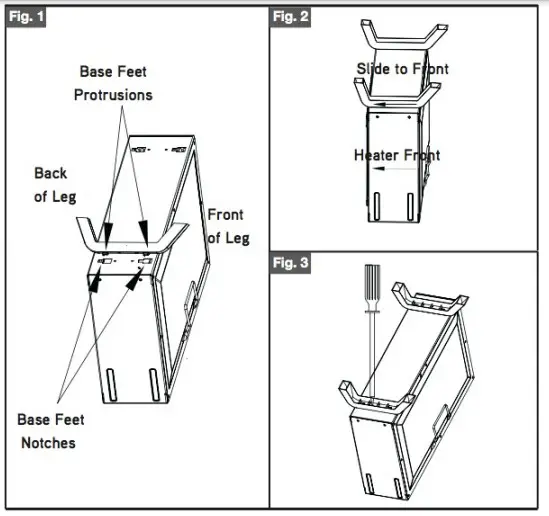 Fig. 1

Base Feet Protrusions

Back of Leg

Front of Leg

Base Feet Notches

Fig. 2

Slide to Front

Heater Front

Fig. 3