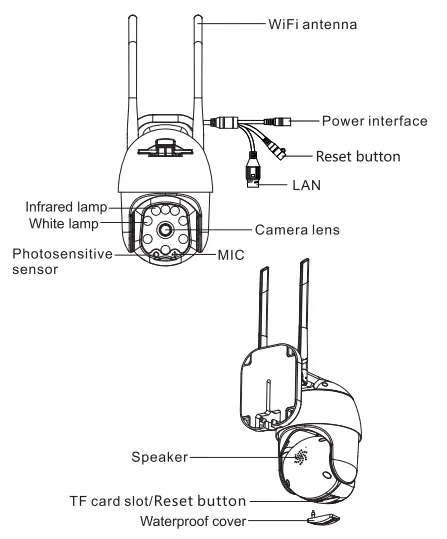 WiFi antenna

Power interface

Reset button

LAN

Infrared lamp

White lamp

Camera lens

Photosensitive sensor

MIC

Speaker

TF card slot/Reset button

Waterproof cover