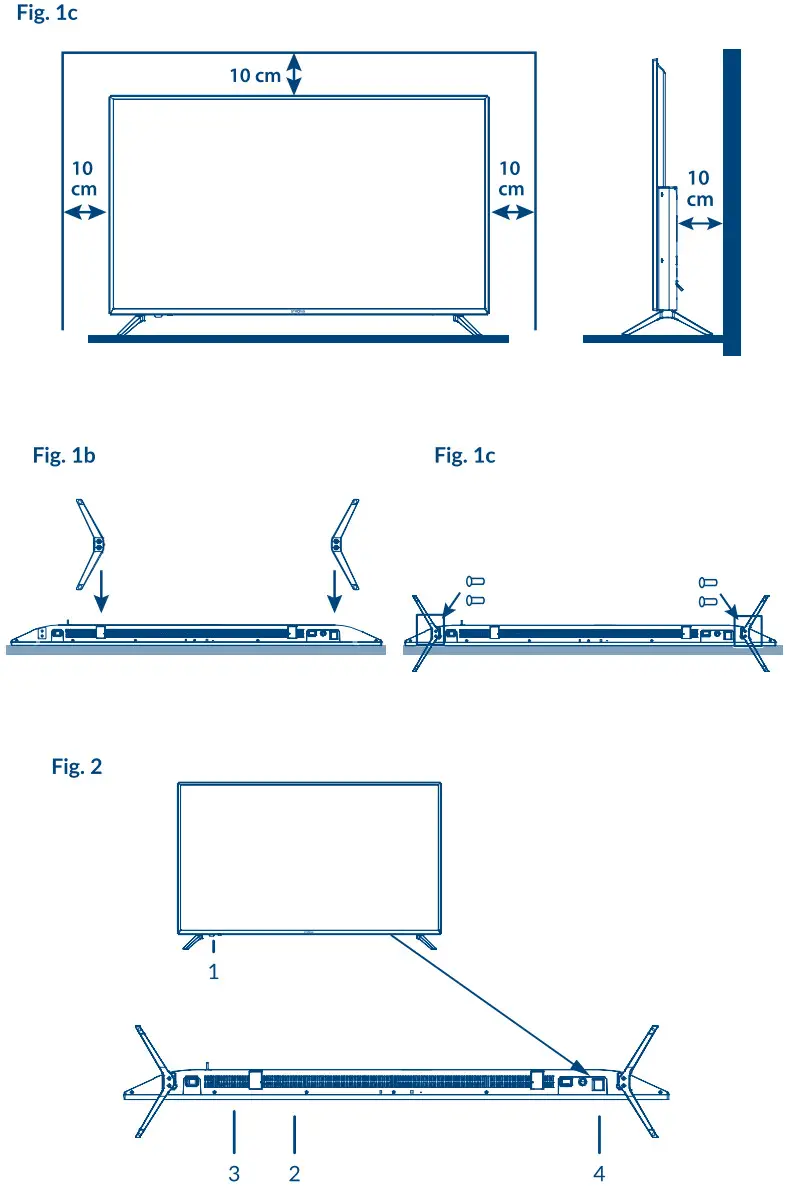 Fig. 1c

10 cm

10 cm

10 cm

10 cm

Fig. 1b

Fig. 1c

Fig. 2

1

3

2

4