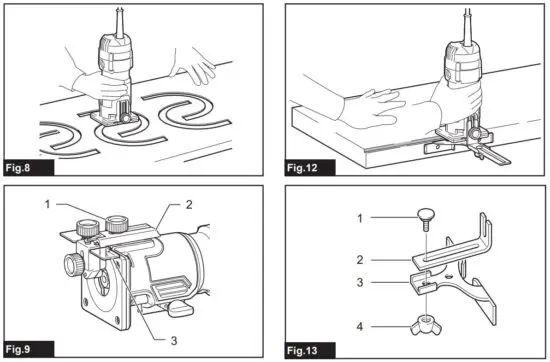 Fig.8

Fig.12

1
2
3
Fig.9

1
2
3
4
Fig.13