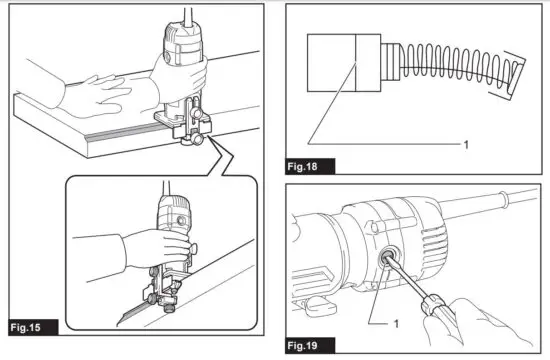 Fig.15

1

Fig.18

1

Fig.19