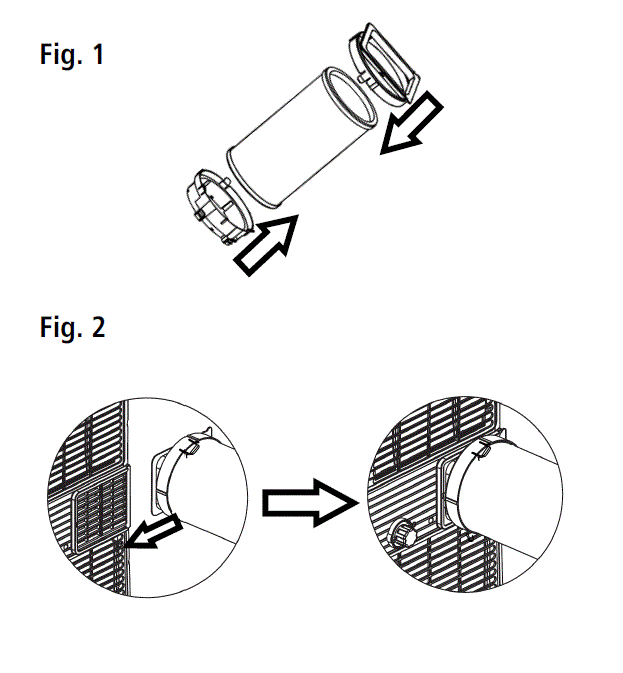 Fig. 1

Fig. 2