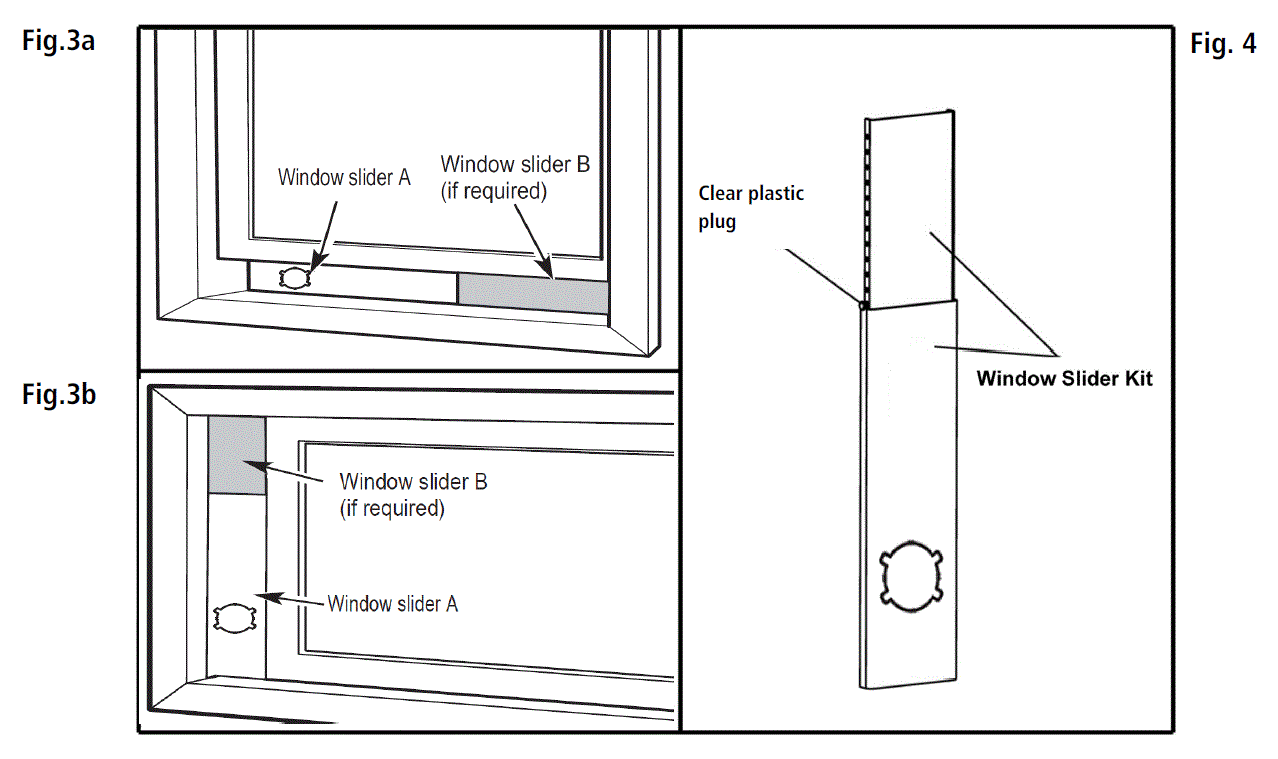 Fig.3a

Window slider A

Window slider B
(if required)

Fig.3b

Window slider B
(if required)

Window slider A

Fig. 4

Clear plastic plug

Window Slider Kit