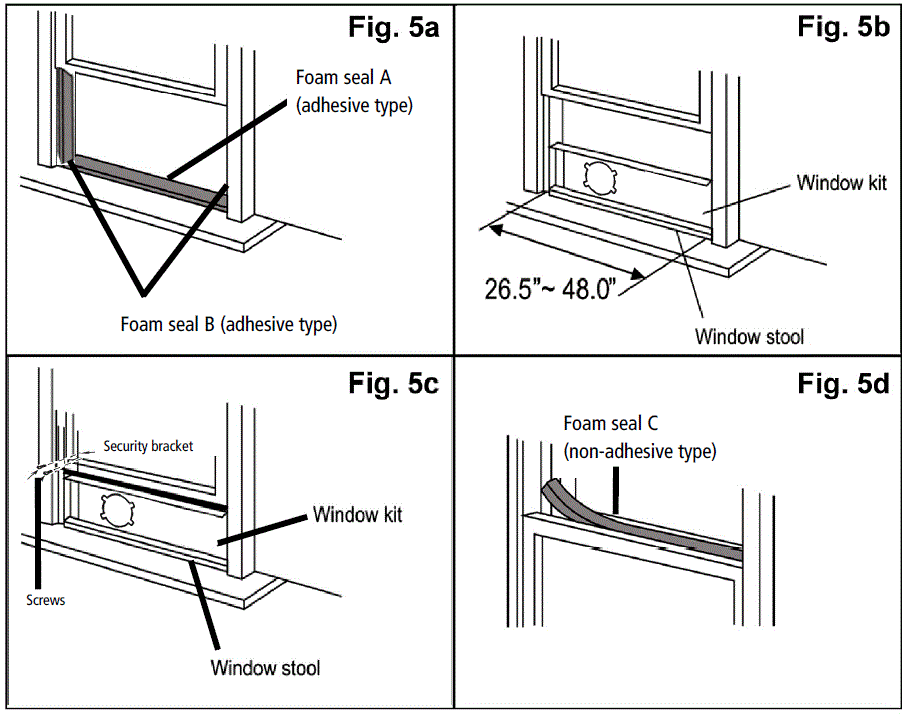 Fig. 5a

Foam seal A (adhesive type)

Foam seal B (adhesive type)

Fig. 5b

Window kit

26.5"~ 48.0"

Window stool

Fig. 5c

Security bracket

Window kit

Screws

Window stool

Fig. 5d

Foam seal C (non-adhesive type)