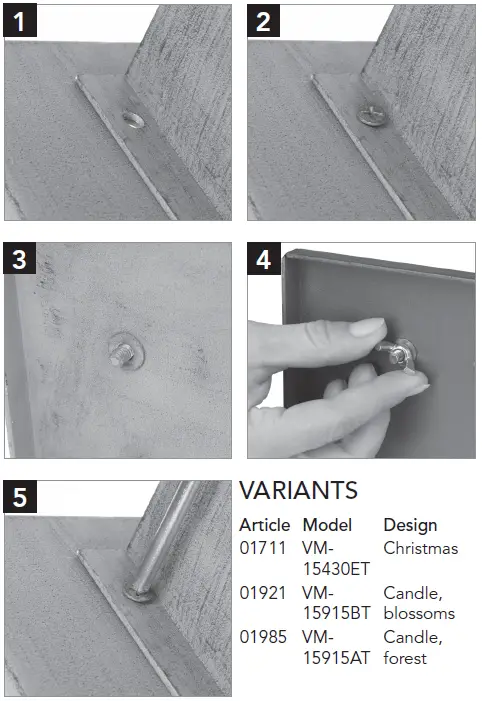 1

2

3

4

5

VARIANTS

| Article | Model | Design |
|---|---|---|
| 01711 | VM-15430ET | Christmas |
| 01921 | VM-15915BT | Candle, blossoms |
| 01985 | VM-15915AT | Candle, forest |