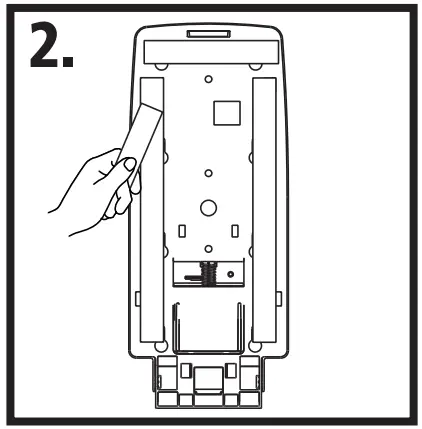 2.