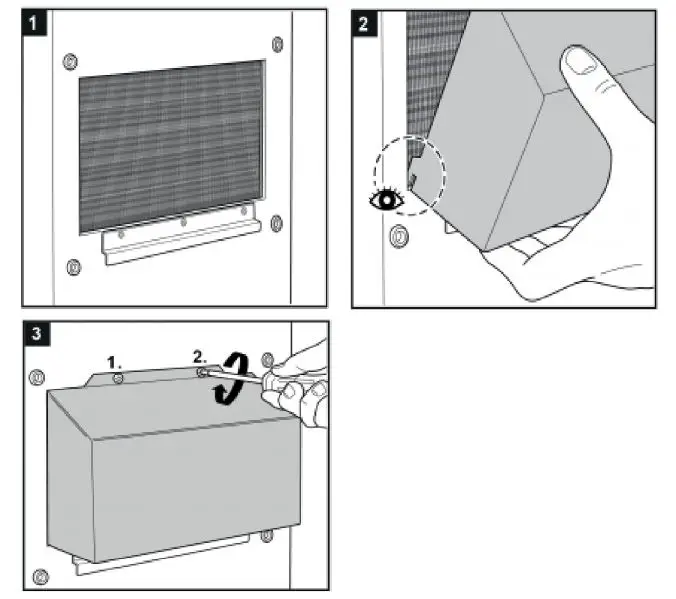 1

2

3

1.

2.