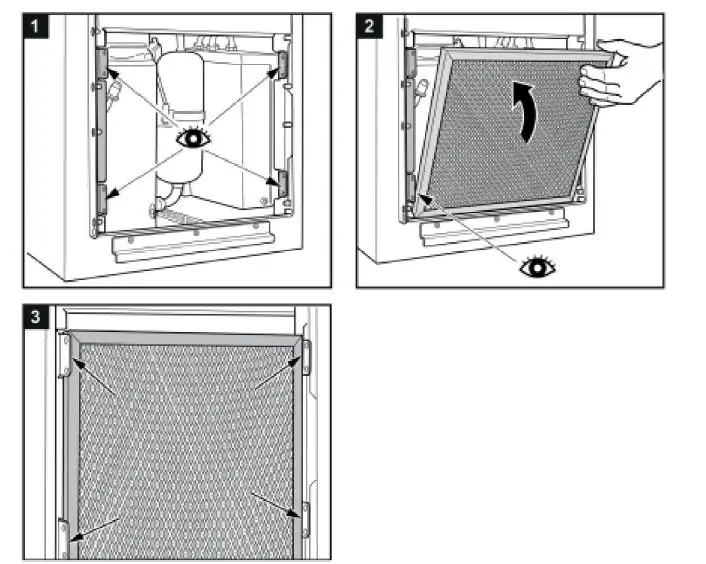 1

2

3