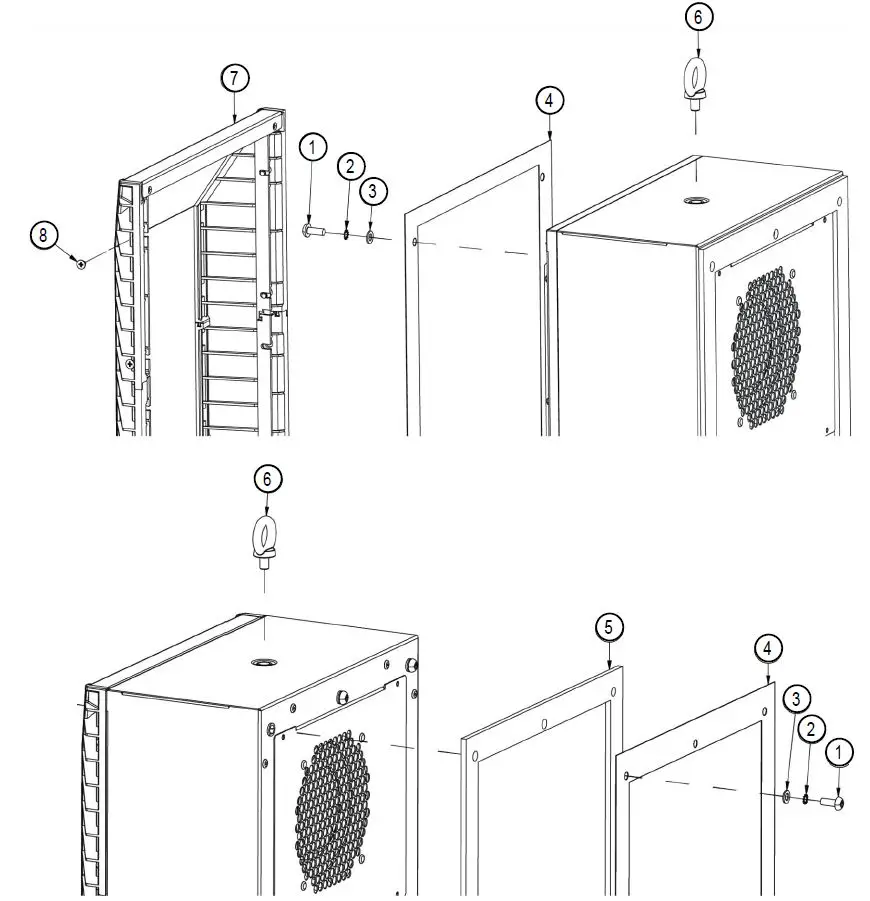 7
8
1
2
3
4
6
6
5
4
3
2
1