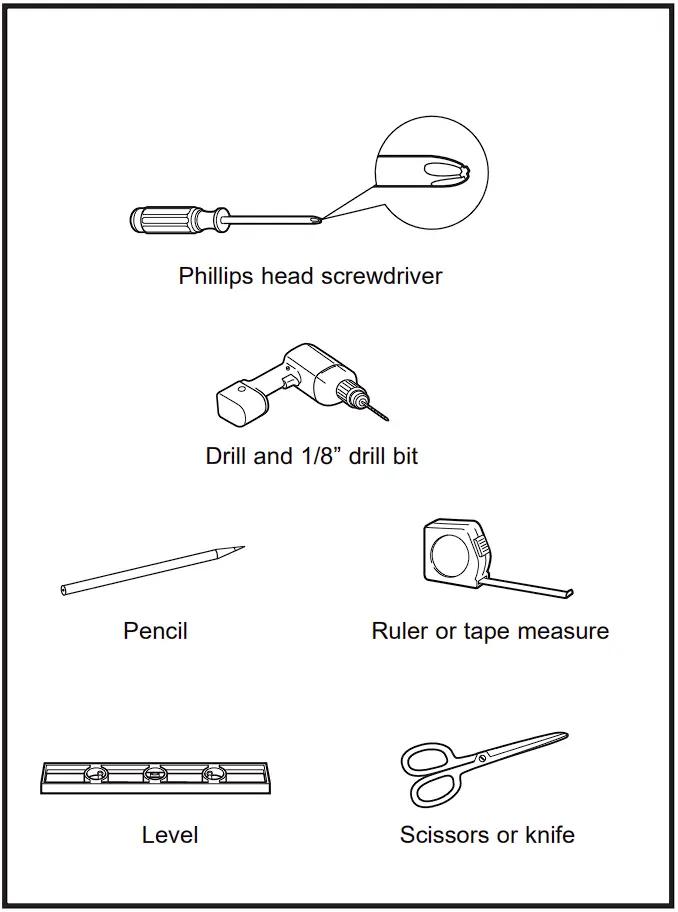 Phillips head screwdriver

Drill and 1/8” drill bit

Pencil

Ruler or tape measure

Level

Scissors or knife