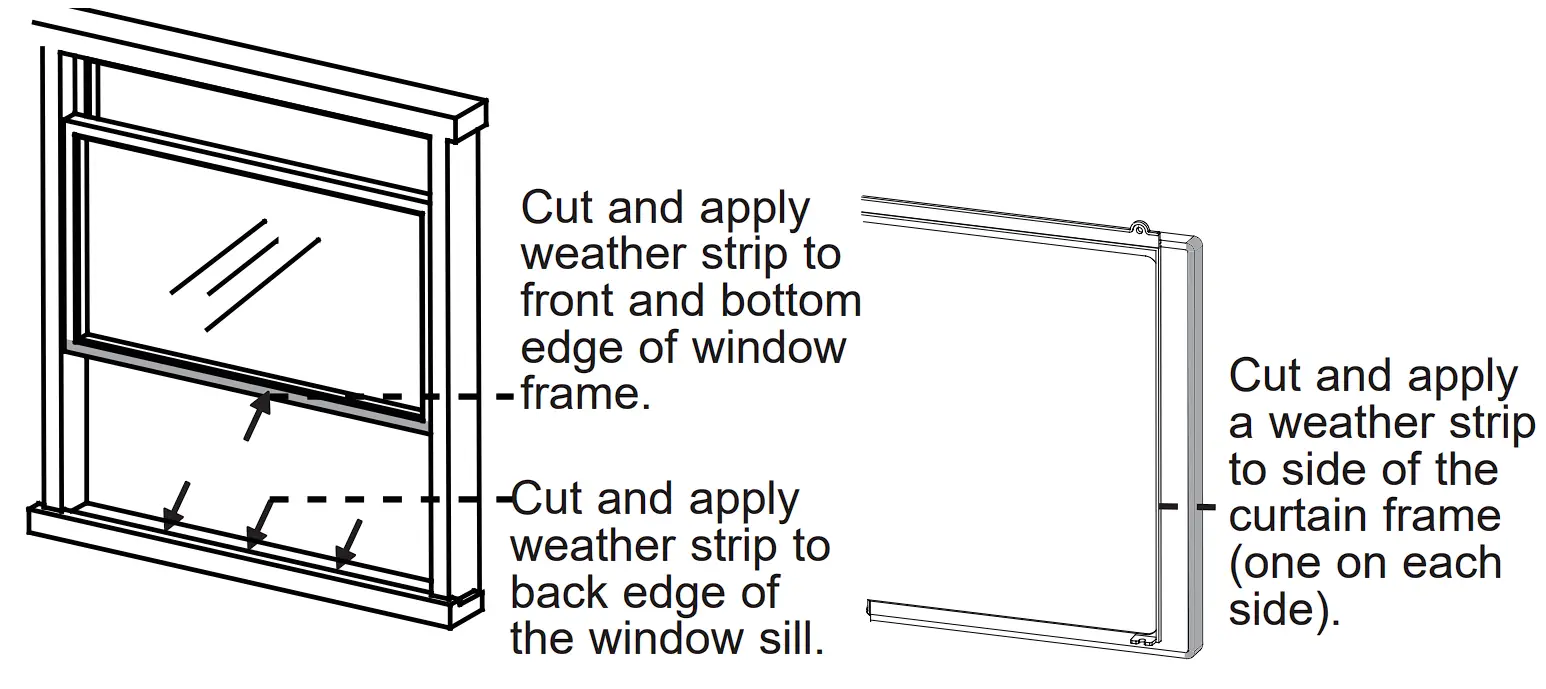 Cut and apply weather strip to front and bottom edge of window frame.

Cut and apply weather strip to back edge of the window sill.

Cut and apply a weather strip to side of the curtain frame (one on each side).