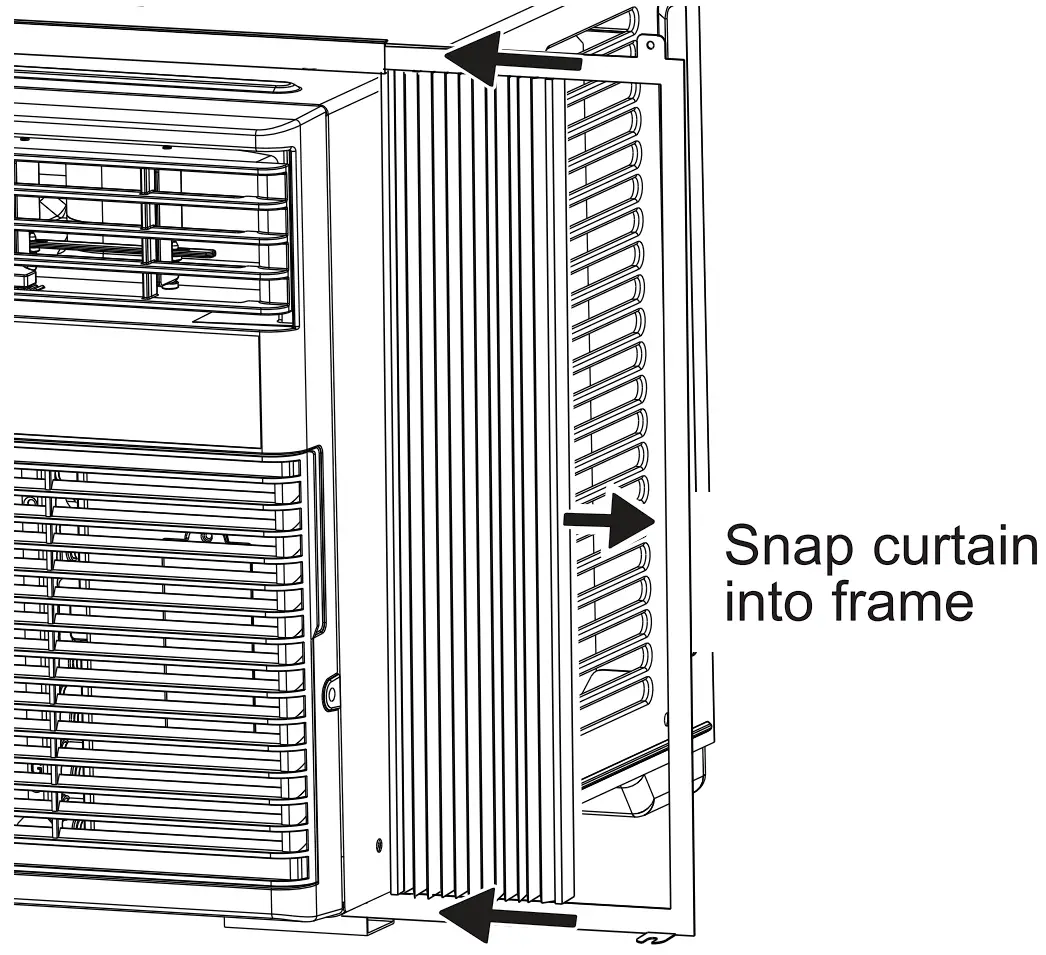 Snap curtain into frame