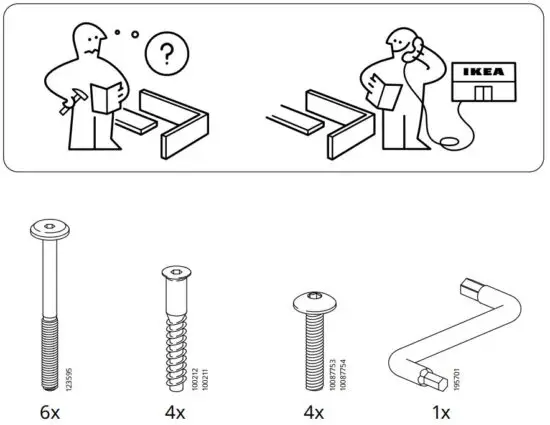 ?

IKEA

123595
6x

100212
100211
4x

10087753
10087754
4x

195701
1x