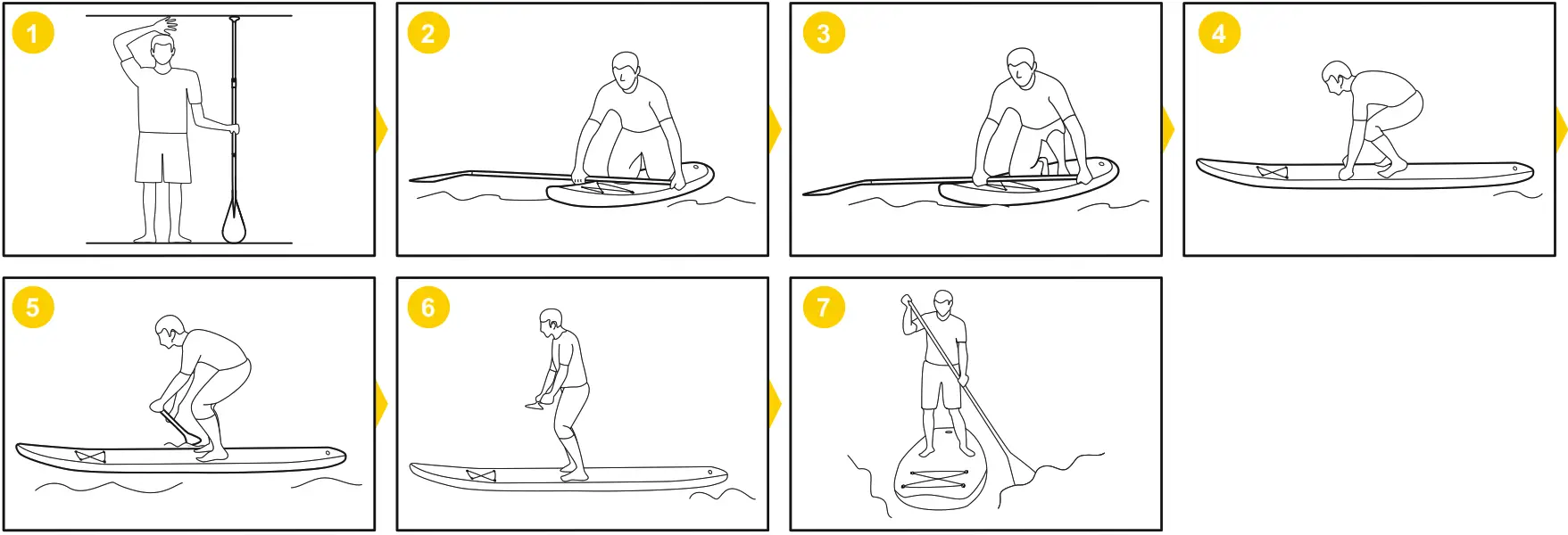 1
2
3
4
5
6
7