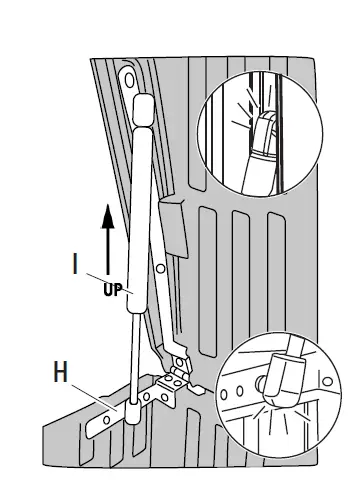 I
UP
H