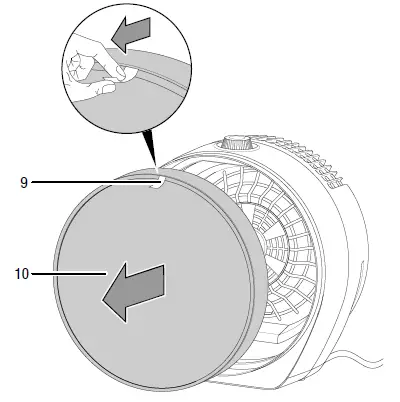 9
10