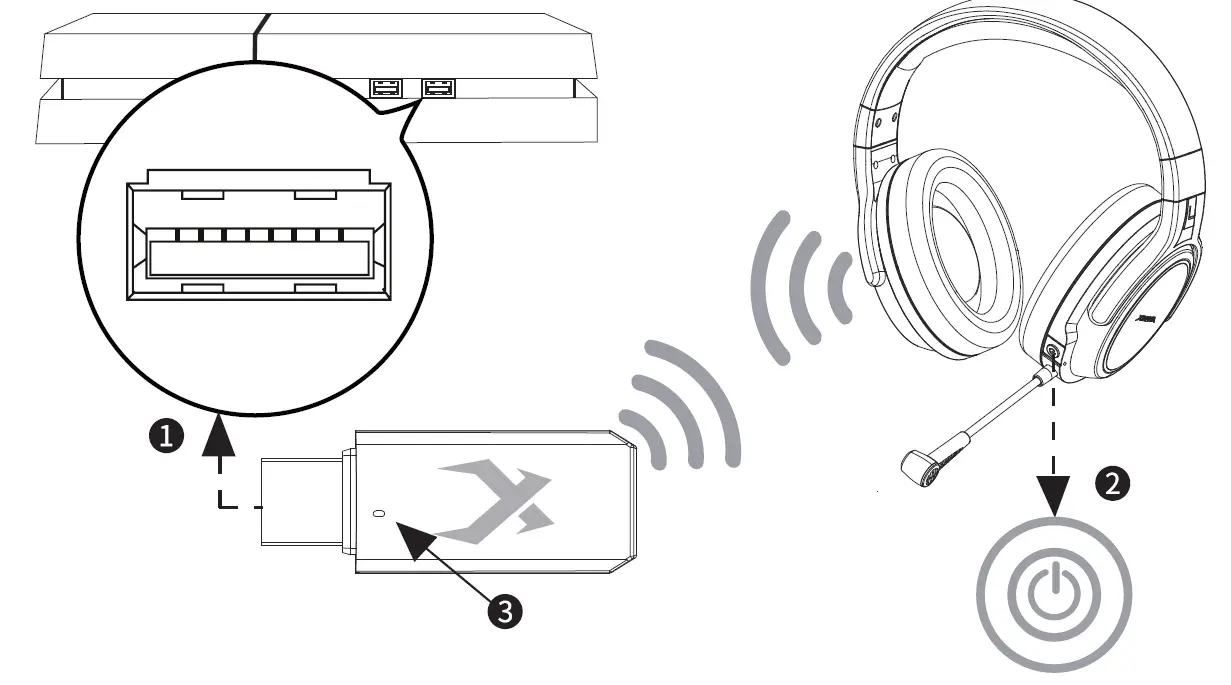 1

2

3