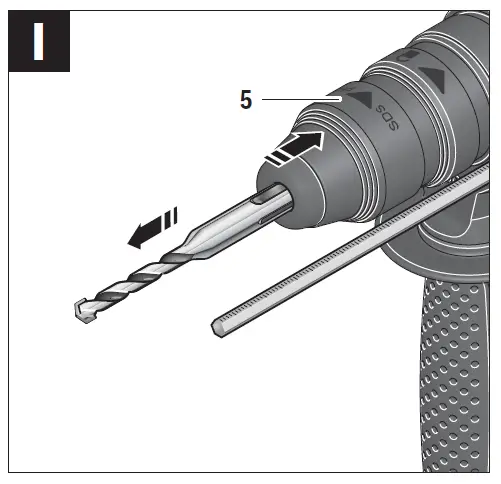 I

5

SDS