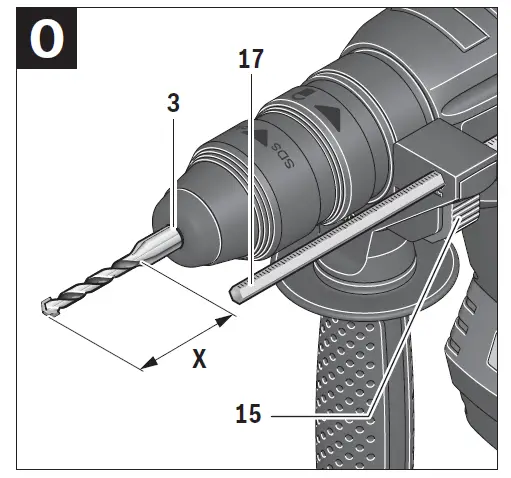 O

17

3

SDS

X

15