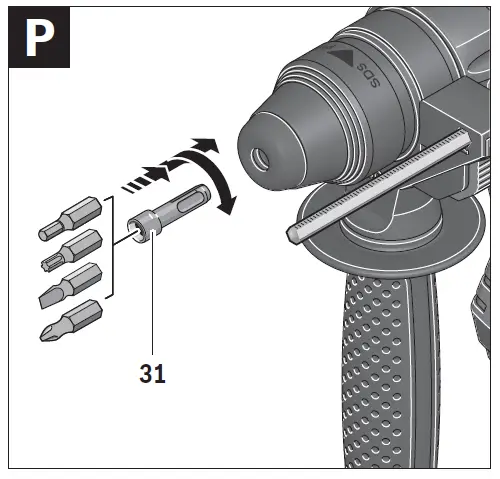 P

SDS

31