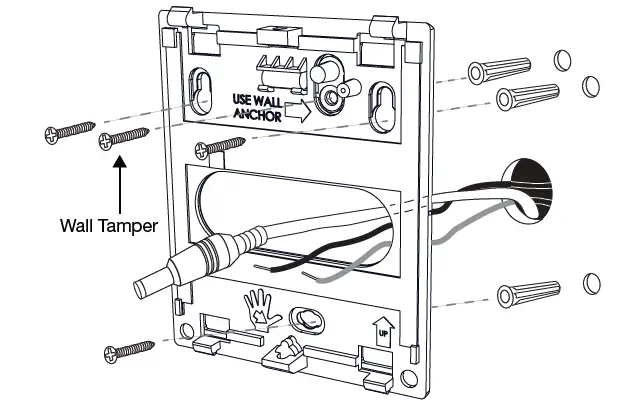 USE WALL ANCHOR

Wall Tamper

UP