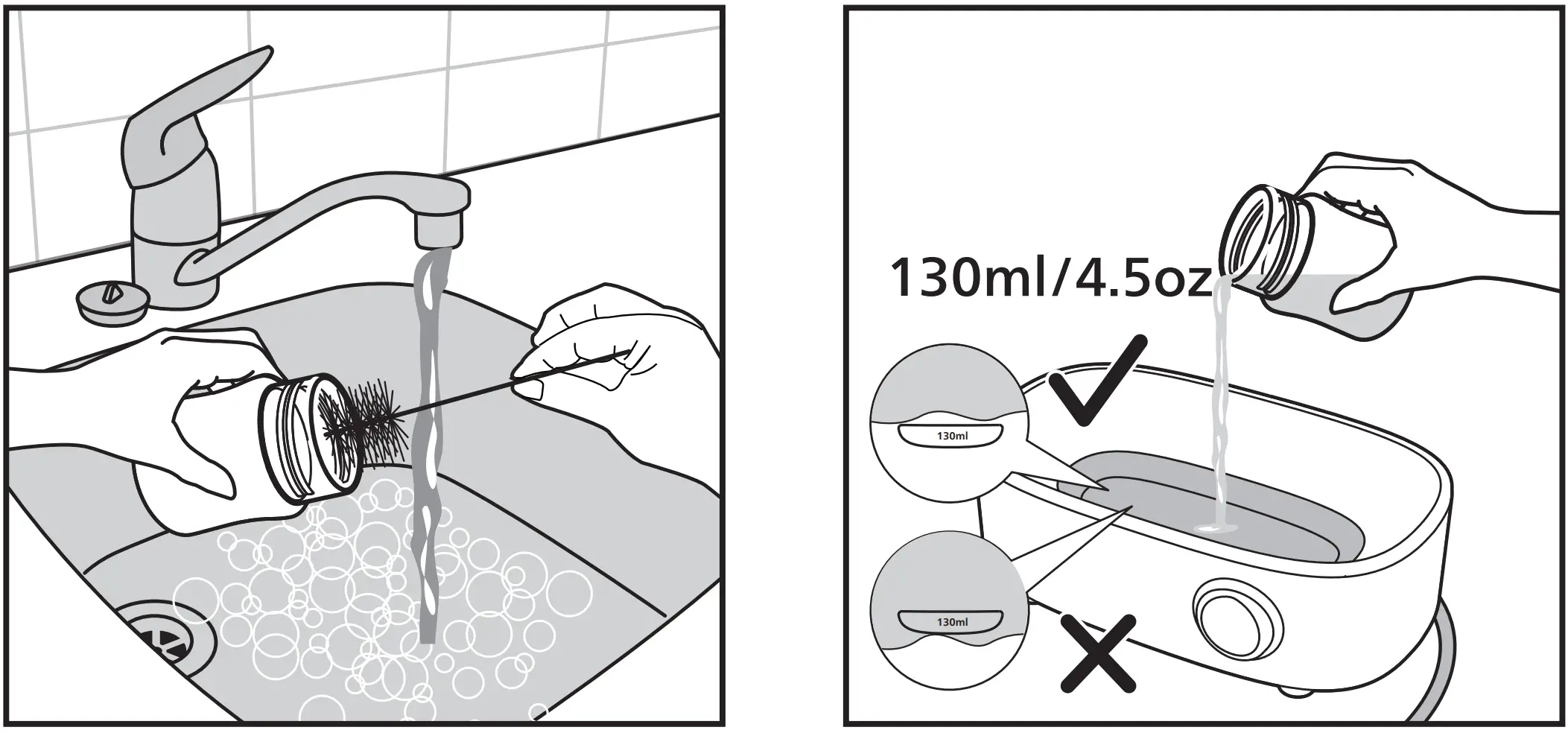 130ml/4.5oz

130ml

130ml