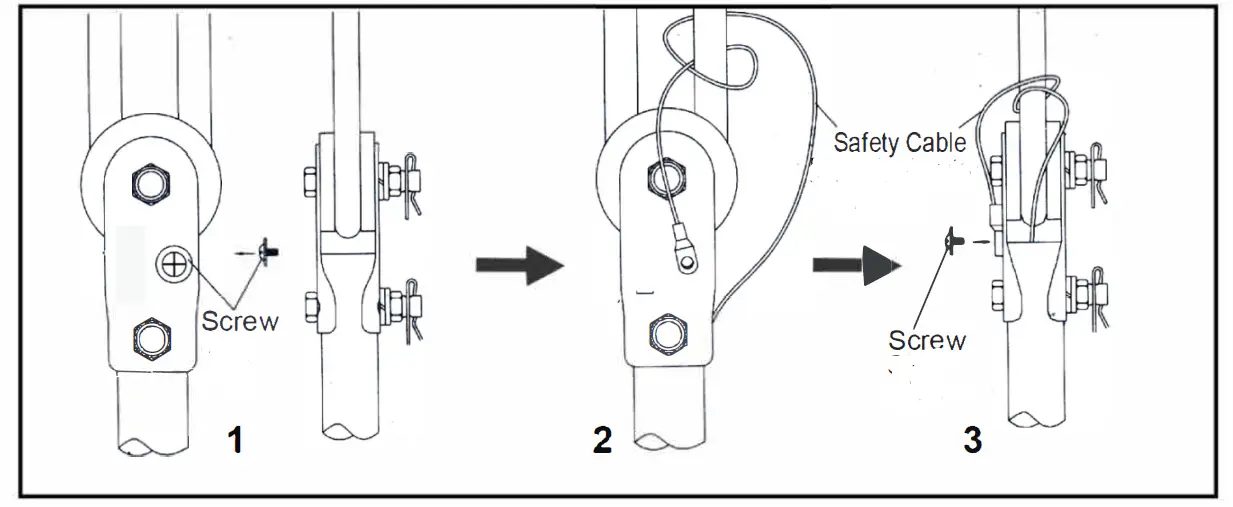 Screw
1
Safety Cable
2
Screw
3