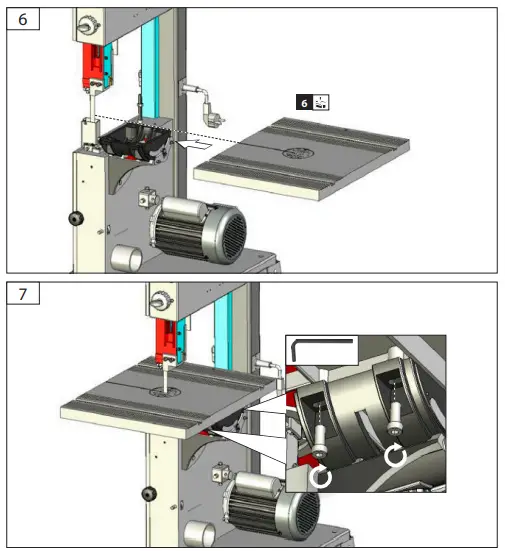 6

6

7