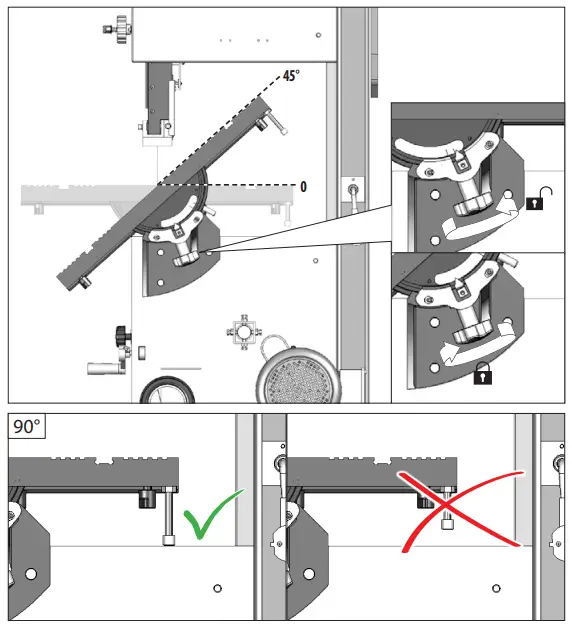 45°

0

90°