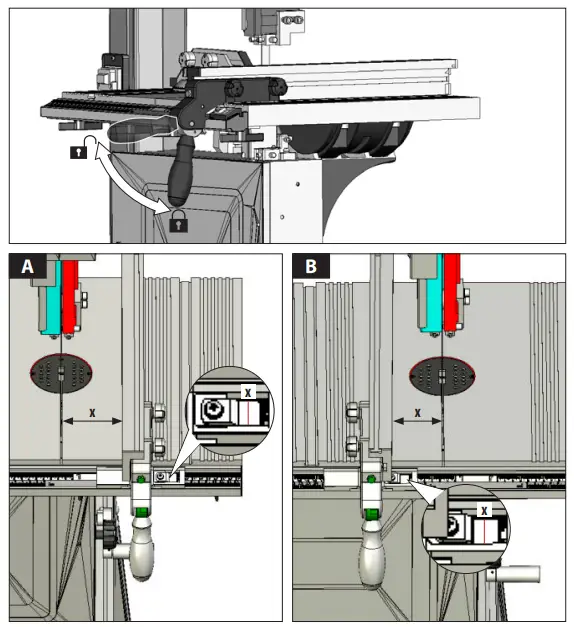 A

X

X

B

X

X