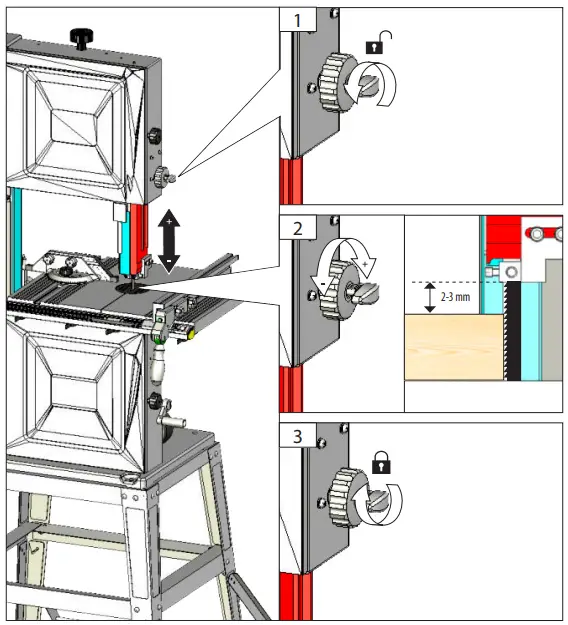 +
-
1
2
+
-
2-3 mm
3