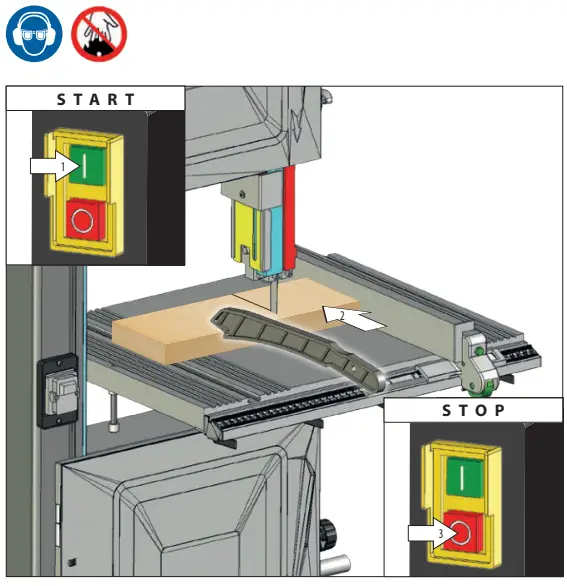 START

1

2

STOP

3