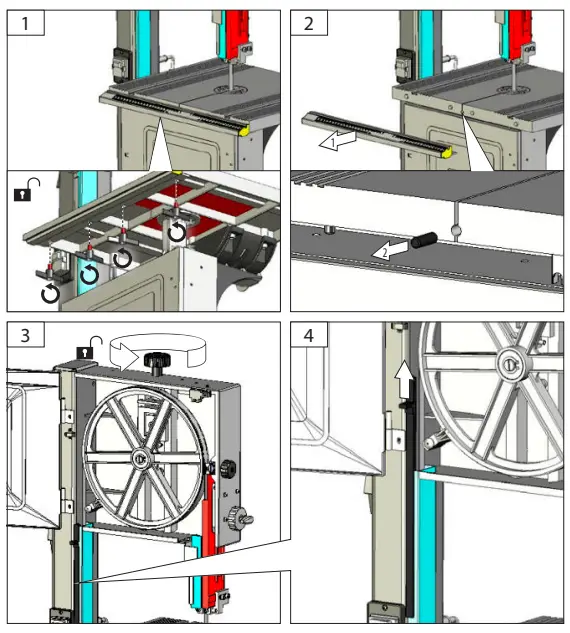 1

2

1

2

3

4