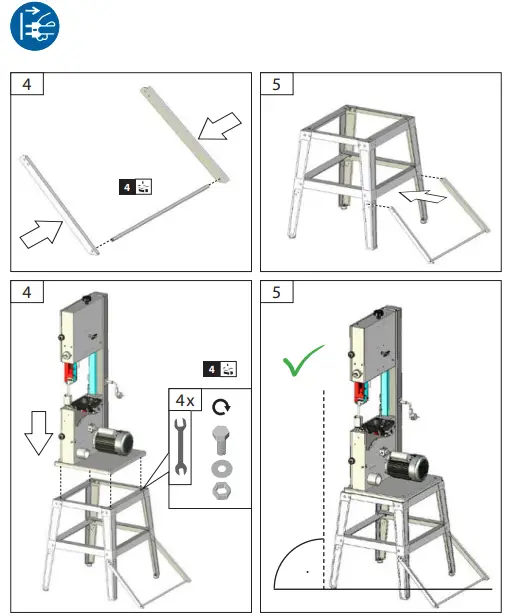 4

4

5

4

4

4x

5