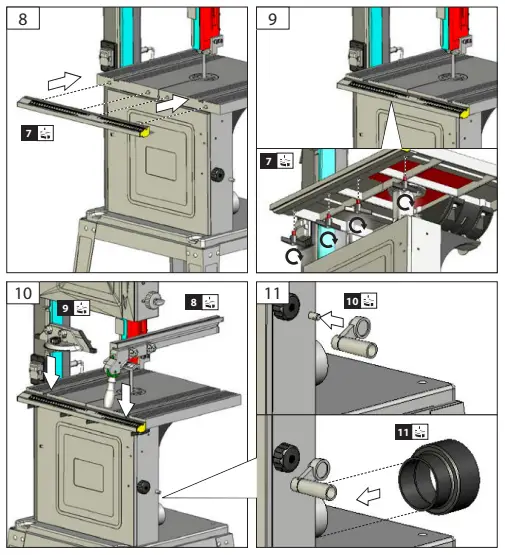 8

7

9

7

10

9

8

11

10

11