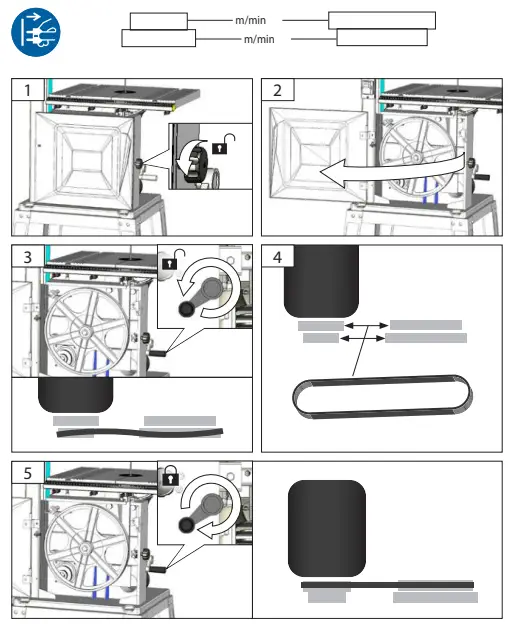 m/min
m/min

1

2

3

4

5